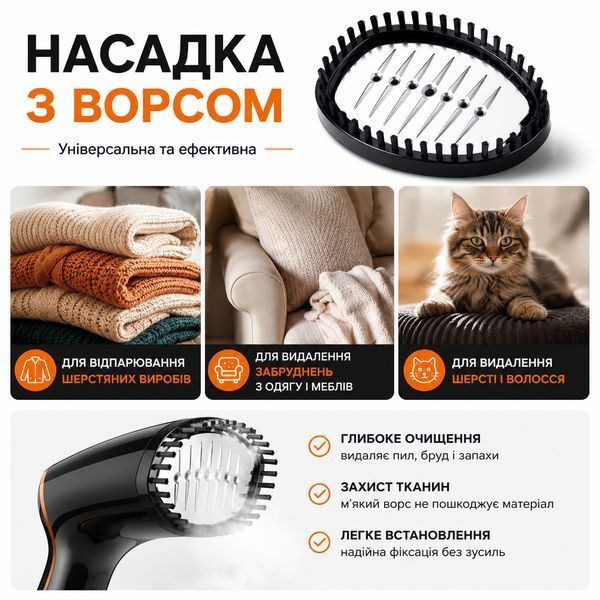 НАСАДКА
З ВОРСОМ

Універсальна та ефективна

ДЛЯ ВІДПАРЮВАННЯ
ШЕРСТЯНИХ ВИРОБІВ

ДЛЯ ВИДАЛЕННЯ
ЗАБРУДНЕНЬ
З ОДЯГУ І МЕБЛІВ

ДЛЯ ВИДАЛЕННЯ
ШЕРСТІ І ВОЛОССЯ

ГЛИБОКЕ ОЧИЩЕННЯ
видаляє пил, бруд і запахи

ЗАХИСТ ТКАНИН
м'який ворс не пошкоджує матеріал

ЛЕГКЕ ВСТАНОВЛЕННЯ
надійна фіксація без зусиль